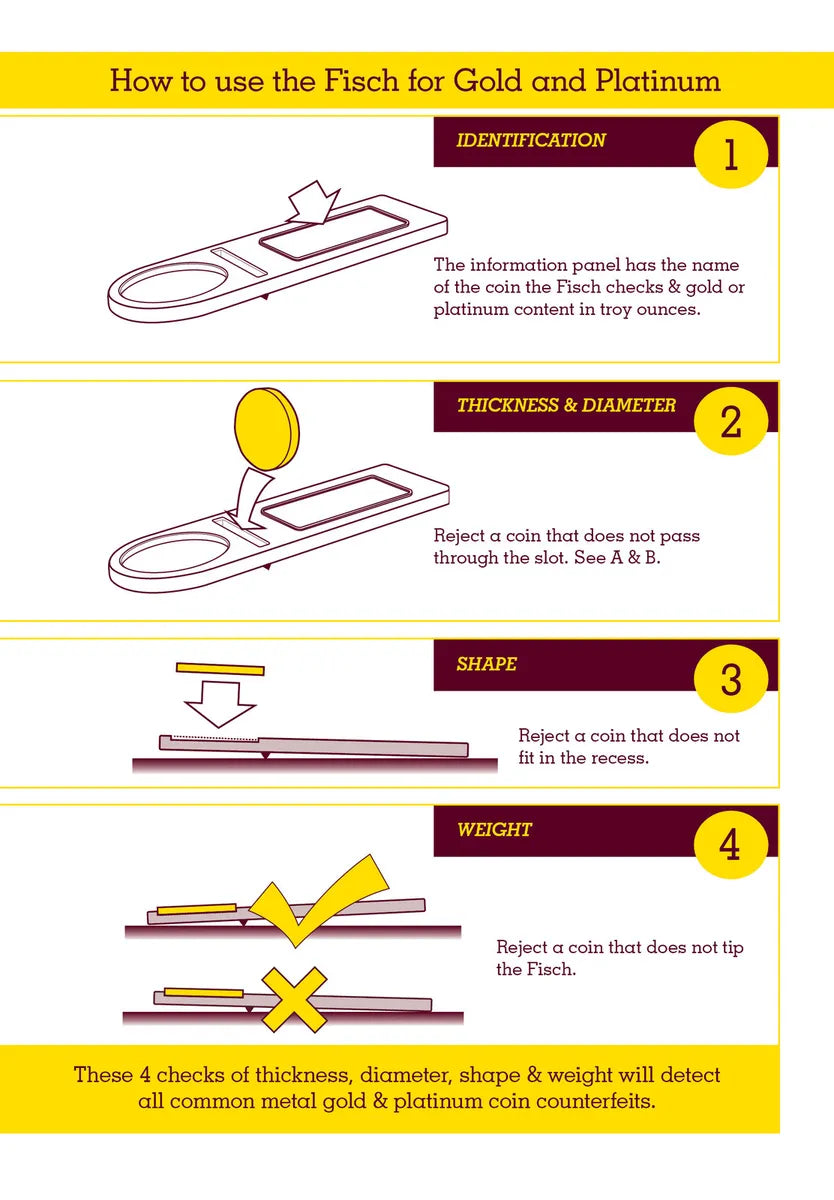 How to use the Fisch for Gold and Platinum

IDENTIFICATION

1

The information panel has the name of the coin the Fisch checks & gold or platinum content in troy ounces.

THICKNESS & DIAMETER

2

Reject a coin that does not pass through the slot. See A & B.

SHAPE

3

Reject a coin that does not fit in the recess.

WEIGHT

4

Reject a coin that does not tip the Fisch.

These 4 checks of thickness, diameter, shape & weight will detect all common metal gold & platinum coin counterfeits.